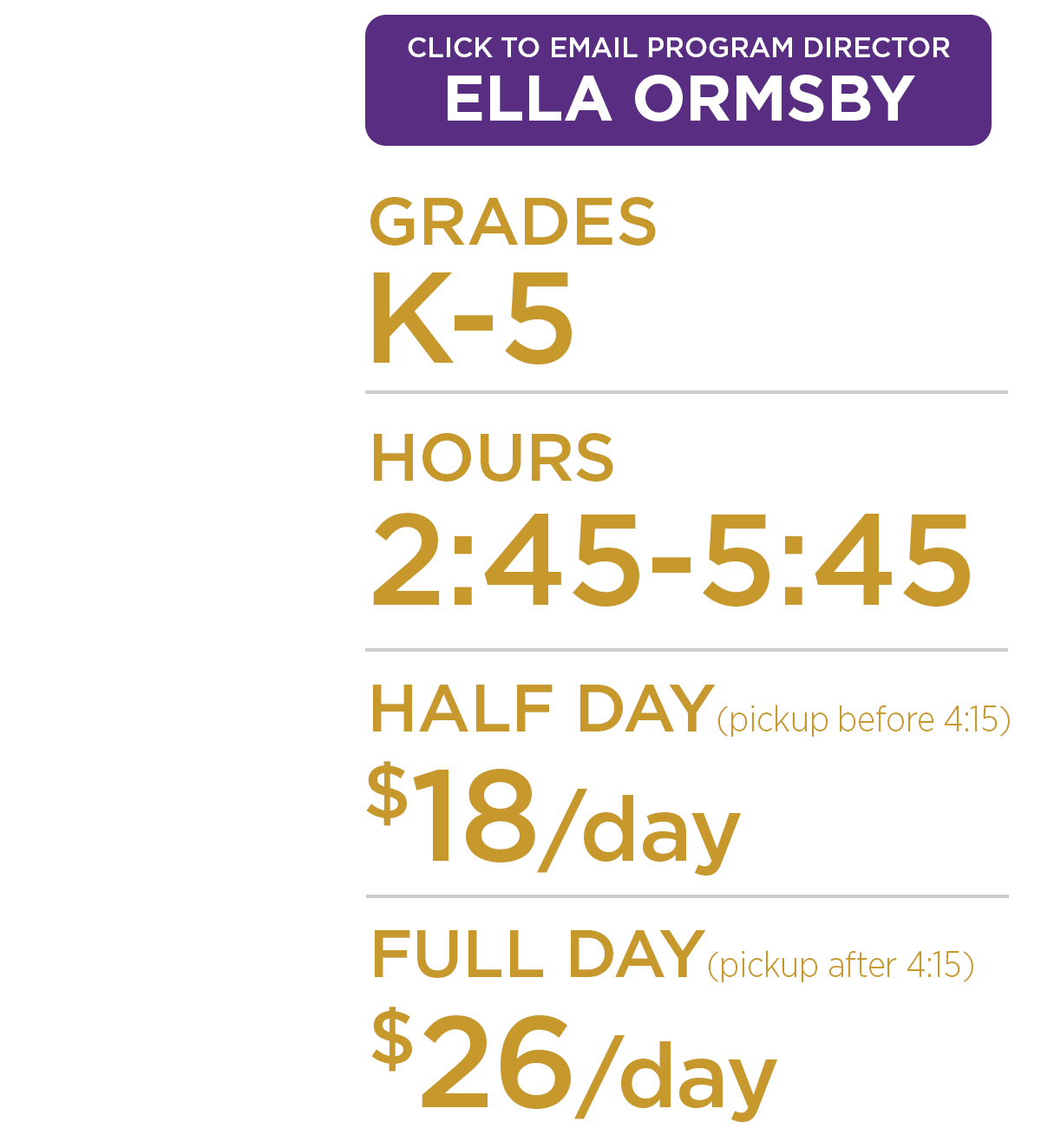 CLICK TO EMAIL PROGRAM DIRECTOR
ELLA ORMSBY

GRADES
K-5

HOURS
2:45-5:45

HALF DAY (pickup before 4:15)
$18/day

FULL DAY (pickup after 4:15)
$26/day